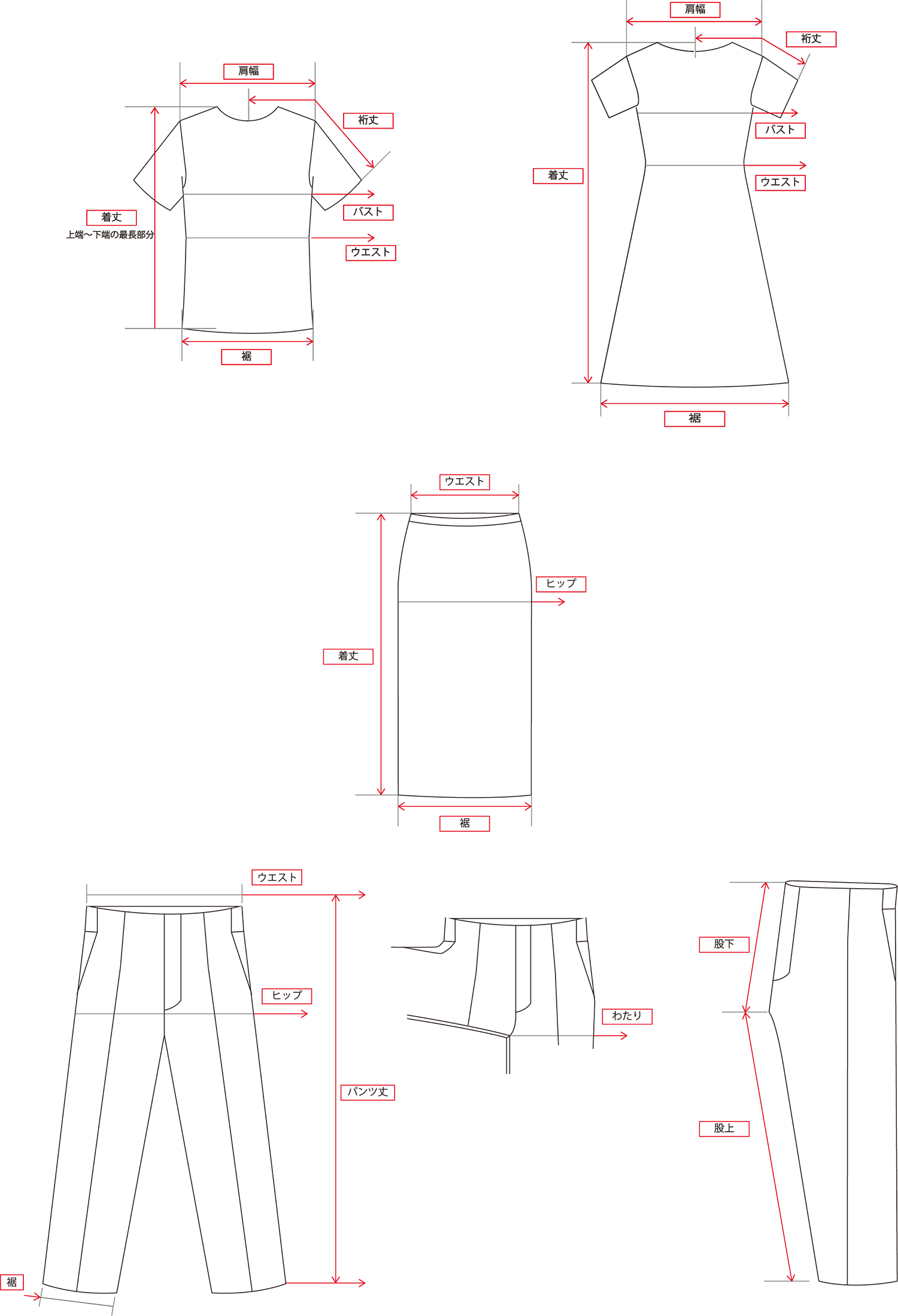 肩幅
裄丈
着丈
上端〜下端の最長部分
バスト
ウエスト
裾

肩幅
裄丈
バスト
着丈
ウエスト
裾

ウエスト
ヒップ
着丈
裾

ウエスト
ヒップ
パンツ丈
裾

わたり

股下
股上